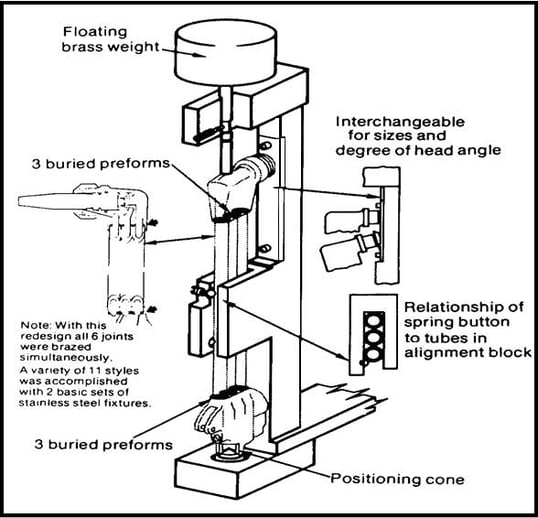 Floating brass weight

Interchangeable for sizes and degree of head angle

3 buried preforms

Relationship of spring button to tubes in alignment block

Note: With this redesign all 6 joints were brazed simultaneously.
A variety of 11 styles was accomplished with 2 basic sets of stainless steel fixtures.

3 buried preforms

Positioning cone